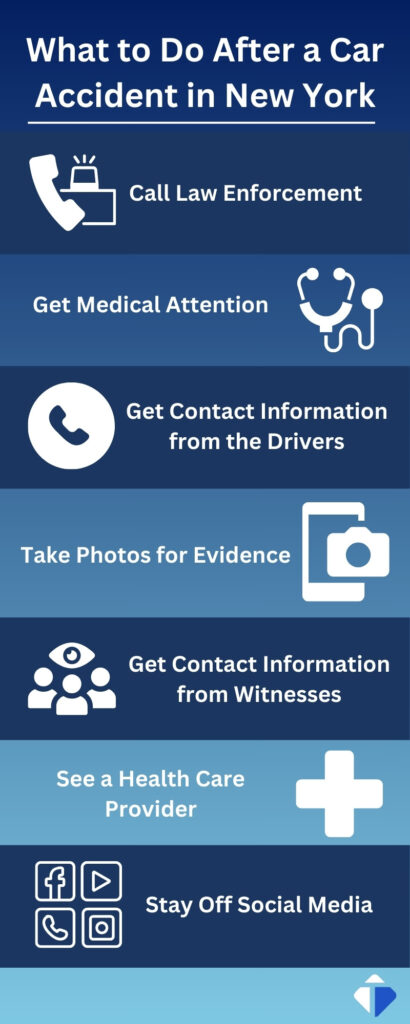 What to Do After a Car Accident in New York

Call Law Enforcement

Get Medical Attention

Get Contact Information from the Drivers

Take Photos for Evidence

Get Contact Information from Witnesses

See a Health Care Provider

Stay Off Social Media